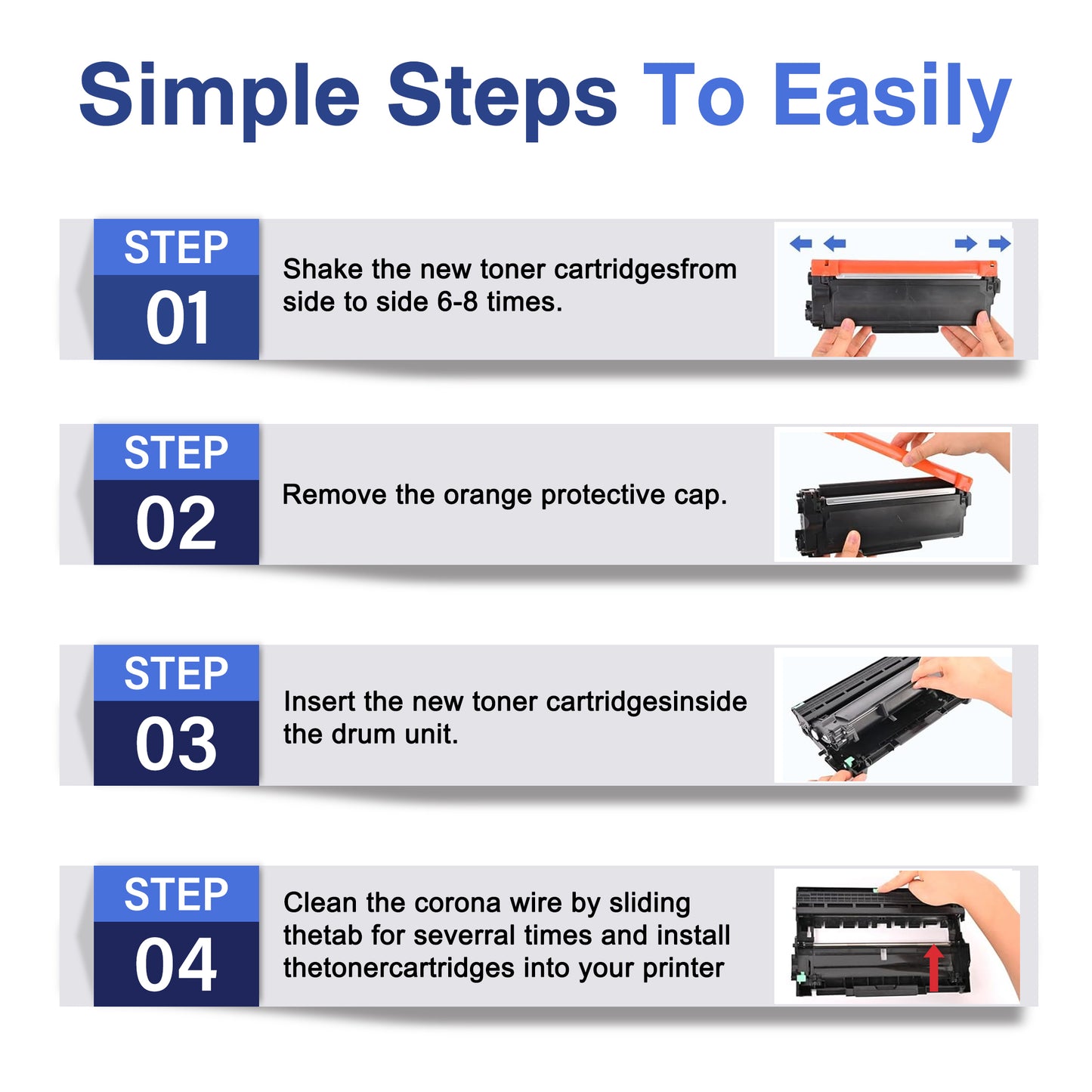 Simple Steps To Easily

STEP
01
Shake the new toner cartridgesfrom side to side 6-8 times.

STEP
02
Remove the orange protective cap.

STEP
03
Insert the new toner cartridgesinside the drum unit.

STEP
04
Clean the corona wire by sliding thetab for severral times and install thetonercartridges into your printer