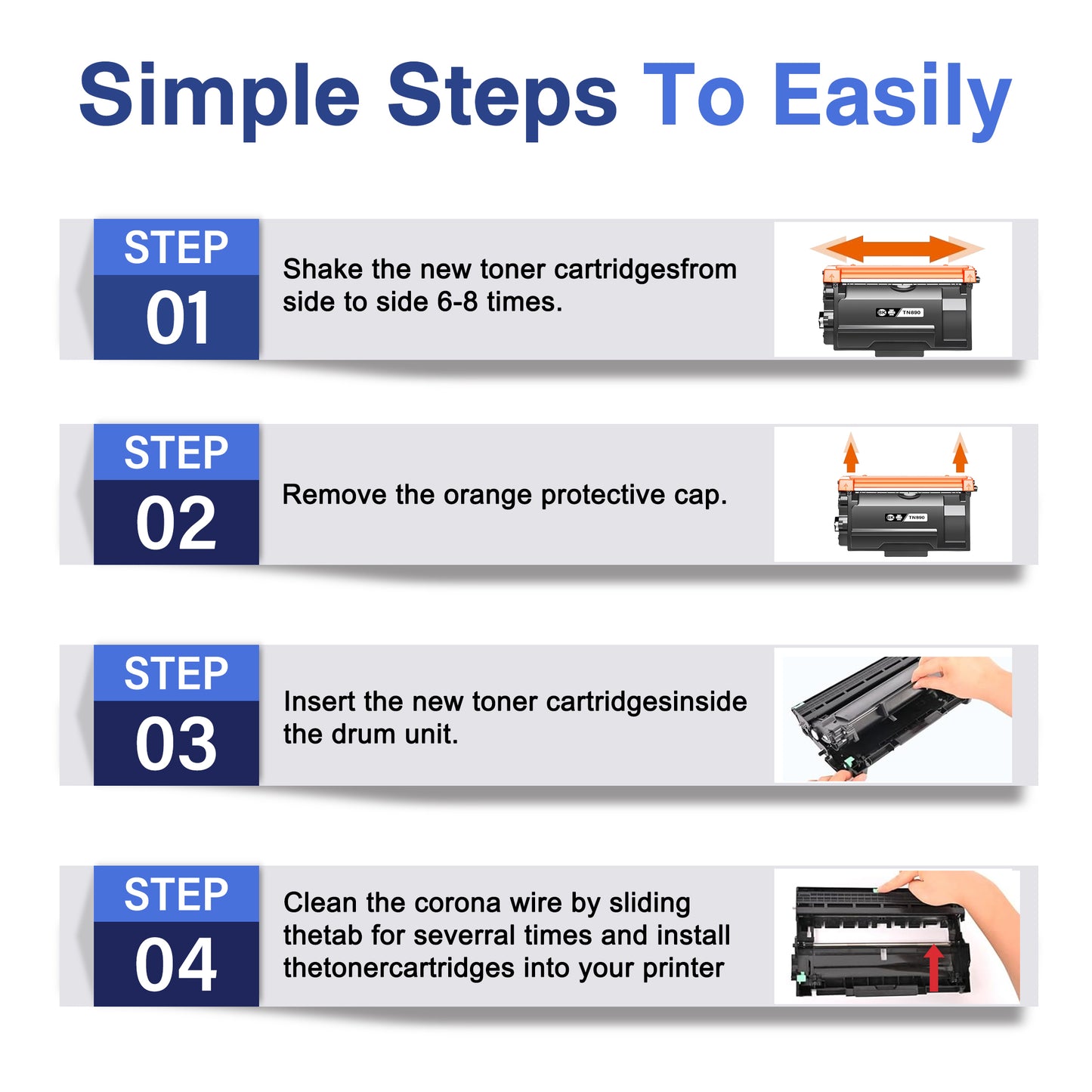 Simple Steps To Easily

STEP
01

Shake the new toner cartridgesfrom side to side 6-8 times.

BK TN890

STEP
02

Remove the orange protective cap.

BK TN890

STEP
03

Insert the new toner cartridgesinside the drum unit.

STEP
04

Clean the corona wire by sliding thetab for severral times and install thetonercartridges into your printer