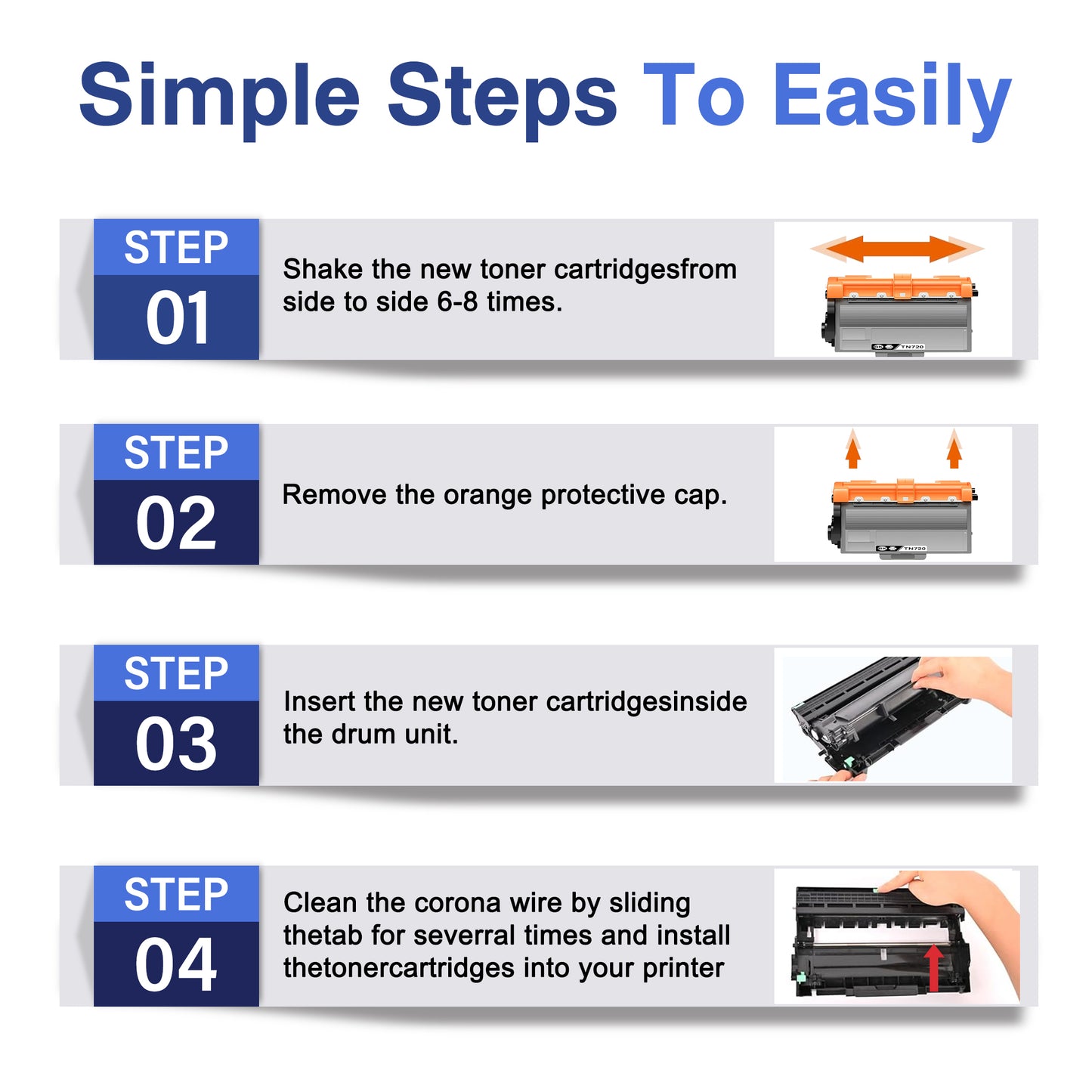 Simple Steps To Easily

STEP
01
Shake the new toner cartridgesfrom side to side 6-8 times.
TN720

STEP
02
Remove the orange protective cap.
TN720

STEP
03
Insert the new toner cartridgesinside the drum unit.

STEP
04
Clean the corona wire by sliding thetab for severral times and install thetonercartridges into your printer