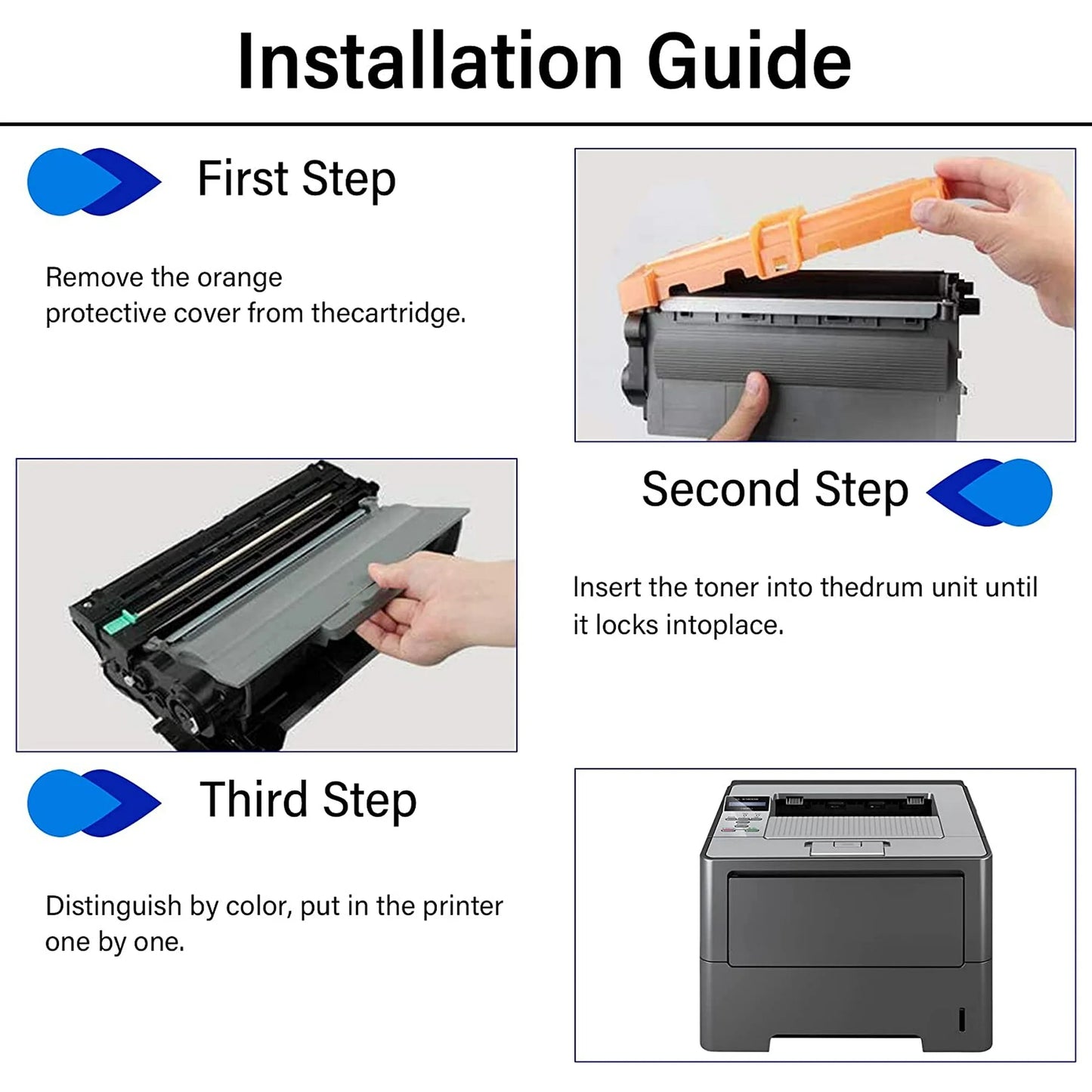 Installation Guide

First Step

Remove the orange protective cover from thecartridge.

Second Step

Insert the toner into thedrum unit until it locks intoplace.

Third Step

Distinguish by color, put in the printer one by one.