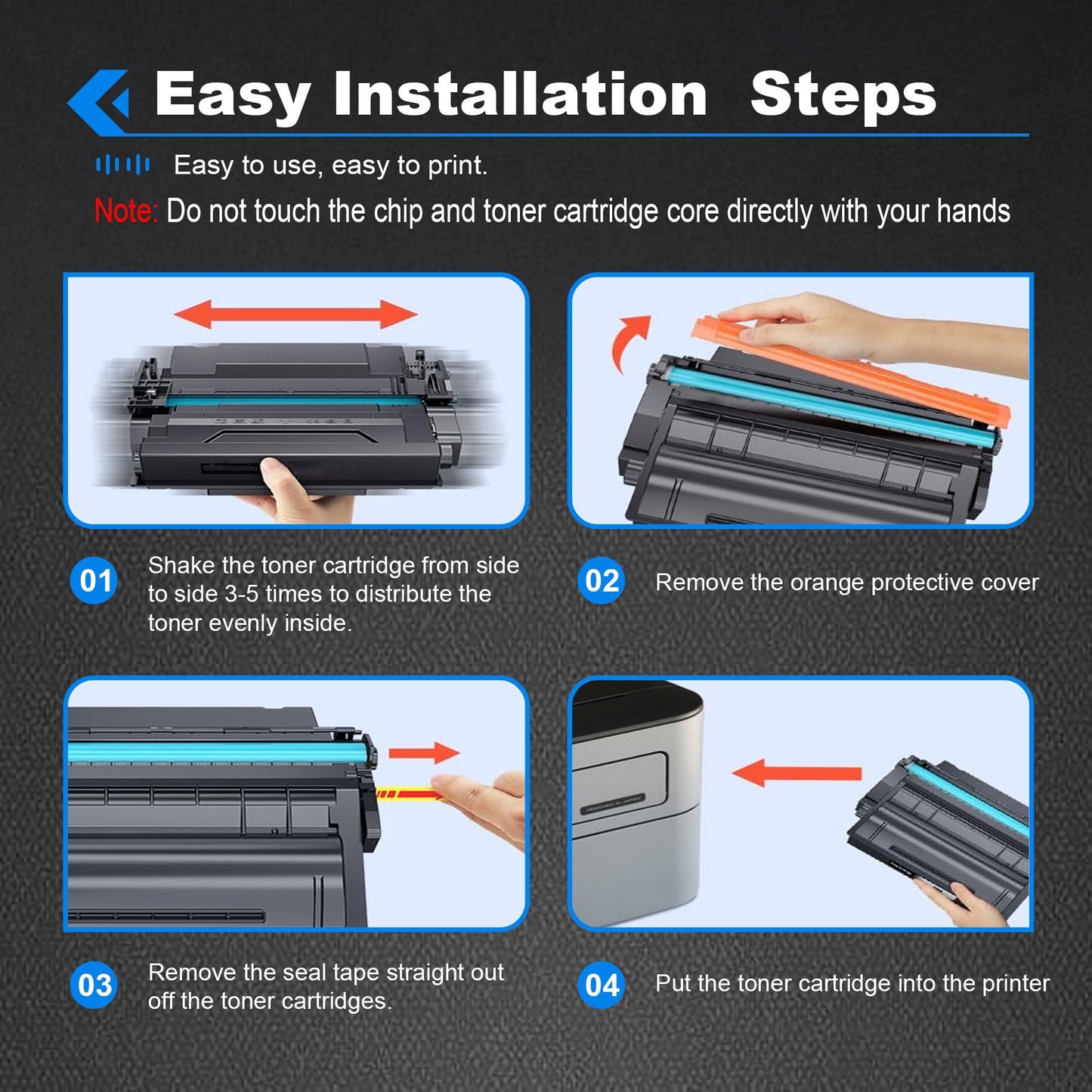 Easy Installation Steps

Easy to use, easy to print.

Note: Do not touch the chip and toner cartridge core directly with your hands

01 Shake the toner cartridge from side to side 3-5 times to distribute the toner evenly inside.

02 Remove the orange protective cover

03 Remove the seal tape straight out off the toner cartridges.

04 Put the toner cartridge into the printer