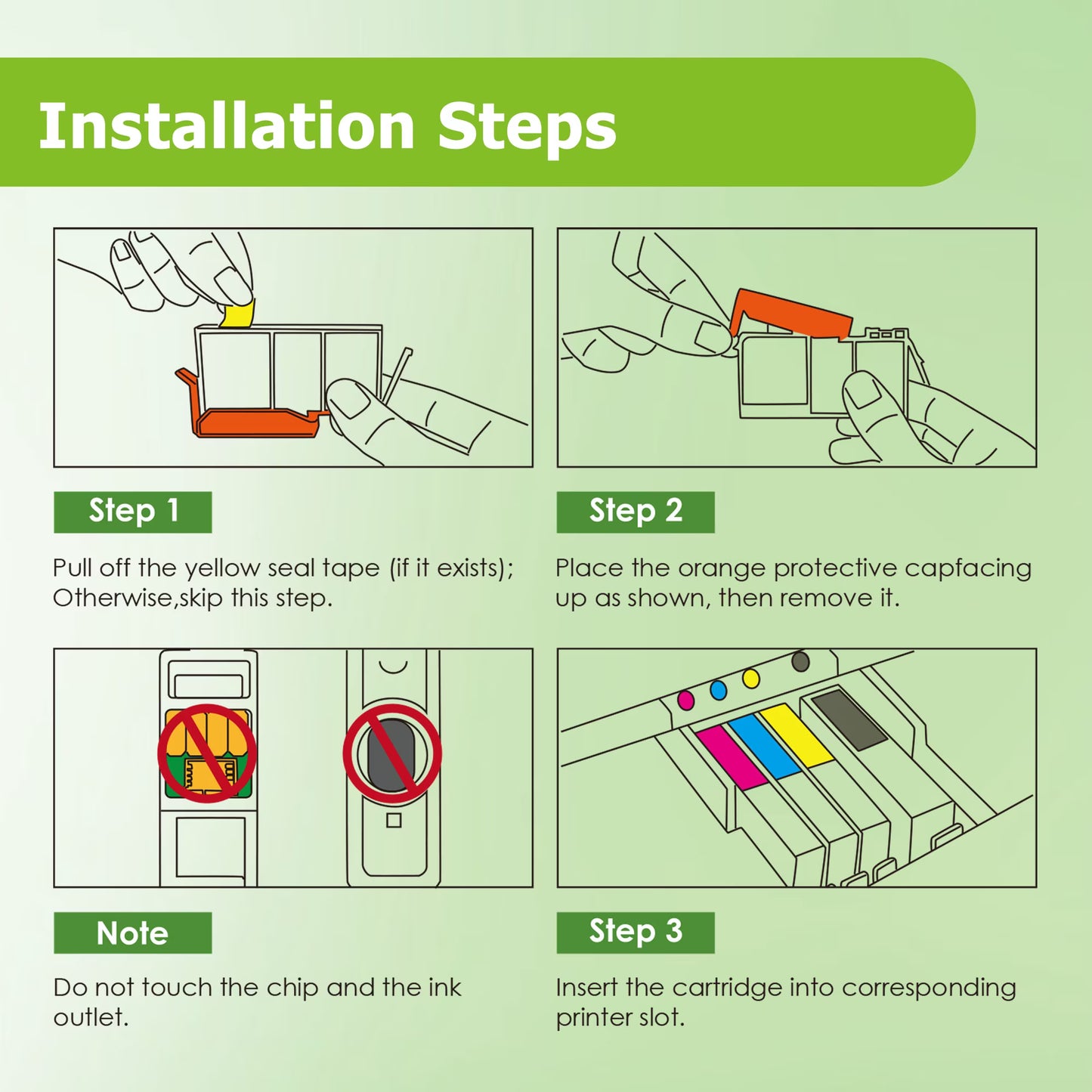 Installation Steps

Step 1

Pull off the yellow seal tape (if it exists); Otherwise,skip this step.

Step 2

Place the orange protective capfacing up as shown, then remove it.

Note

Do not touch the chip and the ink outlet.

Step 3

Insert the cartridge into corresponding printer slot.