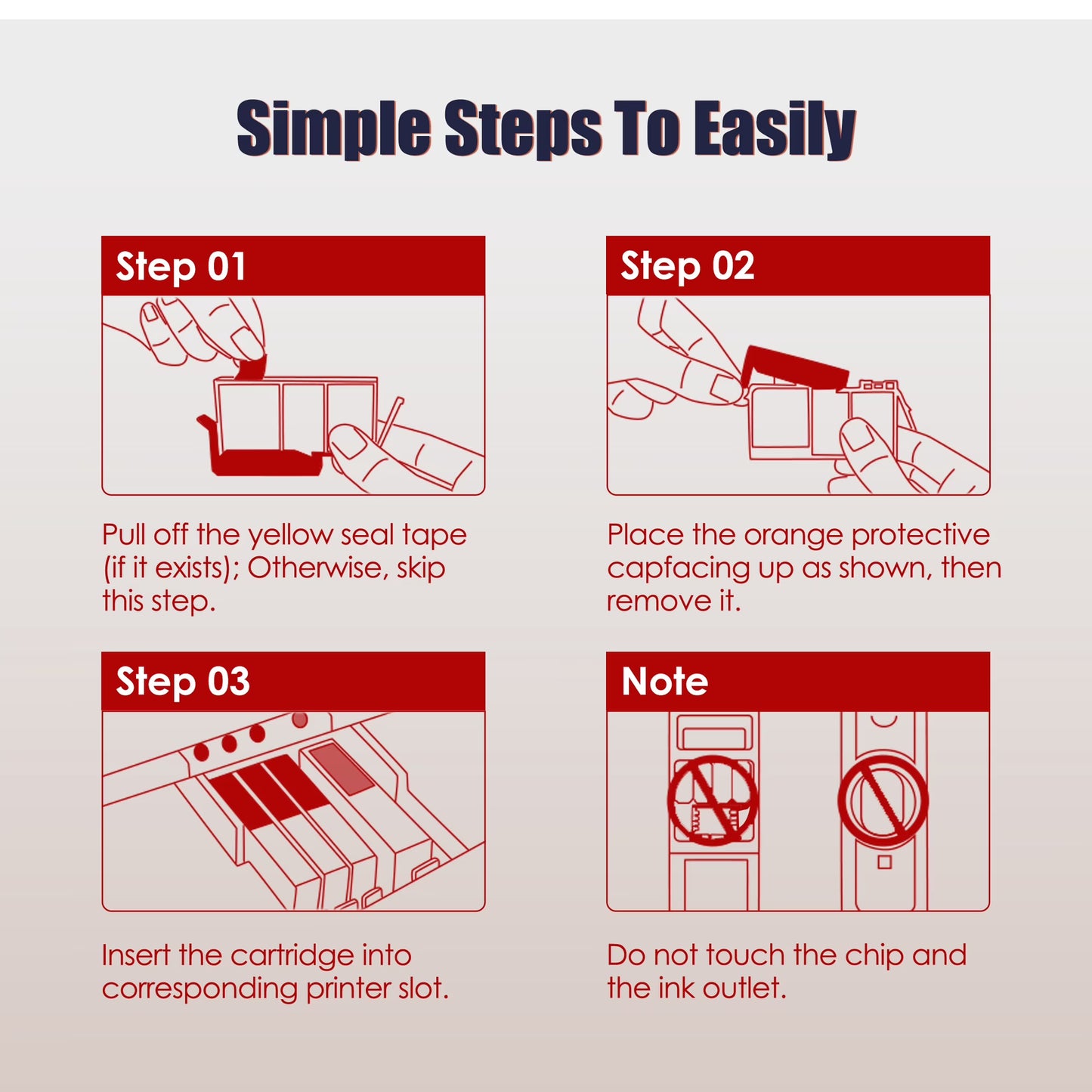 Simple Steps To Easily

Step 01

Pull off the yellow seal tape (if it exists); Otherwise, skip this step.

Step 02

Place the orange protective capfacing up as shown, then remove it.

Step 03

Insert the cartridge into corresponding printer slot.

Note

Do not touch the chip and the ink outlet.