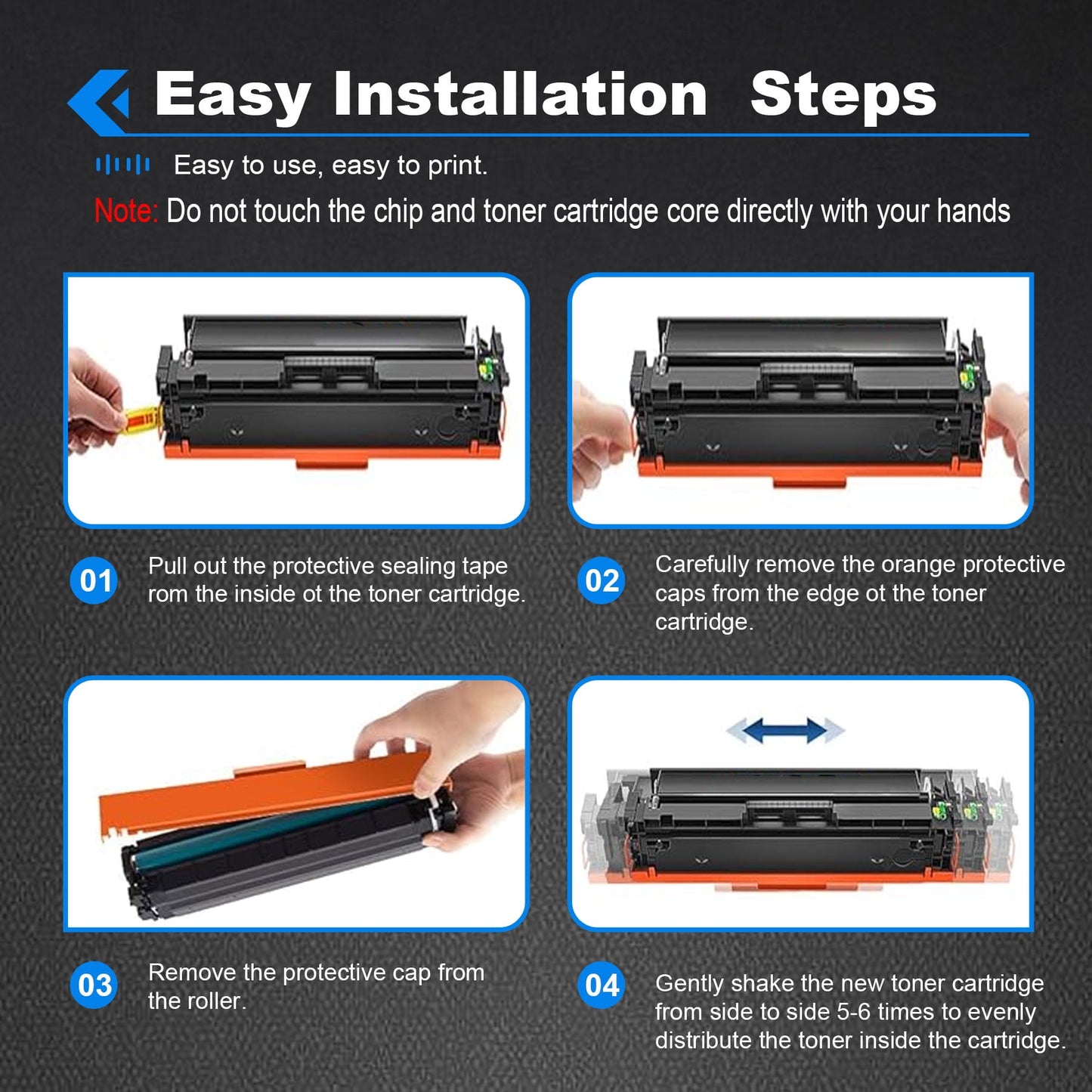 Easy Installation Steps

Easy to use, easy to print.

Note: Do not touch the chip and toner cartridge core directly with your hands

01 Pull out the protective sealing tape rom the inside ot the toner cartridge.

02 Carefully remove the orange protective caps from the edge ot the toner cartridge.

03 Remove the protective cap from the roller.

04 Gently shake the new toner cartridge from side to side 5-6 times to evenly distribute the toner inside the cartridge.