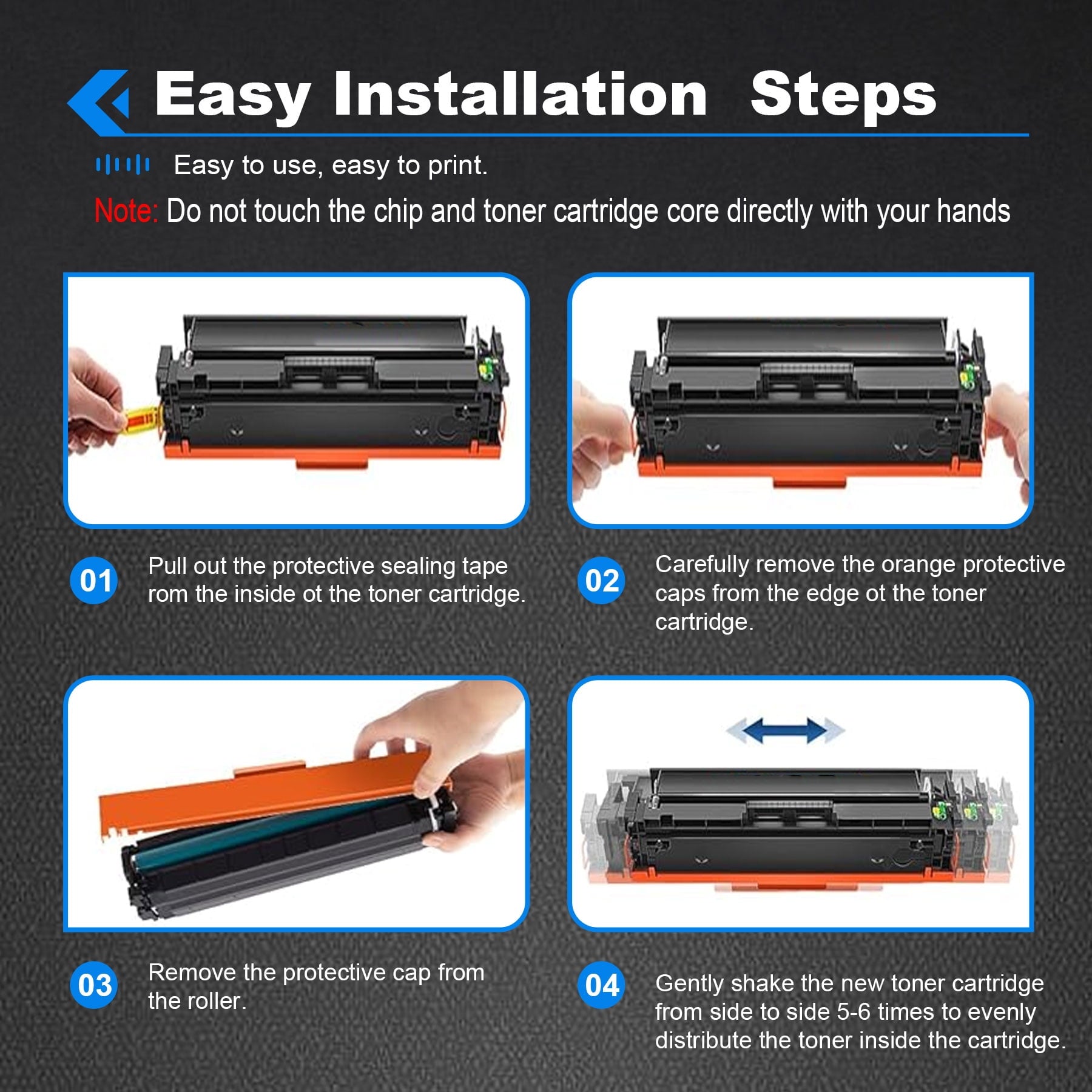 Easy Installation Steps

Easy to use, easy to print.

Note: Do not touch the chip and toner cartridge core directly with your hands

01 Pull out the protective sealing tape rom the inside ot the toner cartridge.

02 Carefully remove the orange protective caps from the edge ot the toner cartridge.

03 Remove the protective cap from the roller.

04 Gently shake the new toner cartridge from side to side 5-6 times to evenly distribute the toner inside the cartridge.