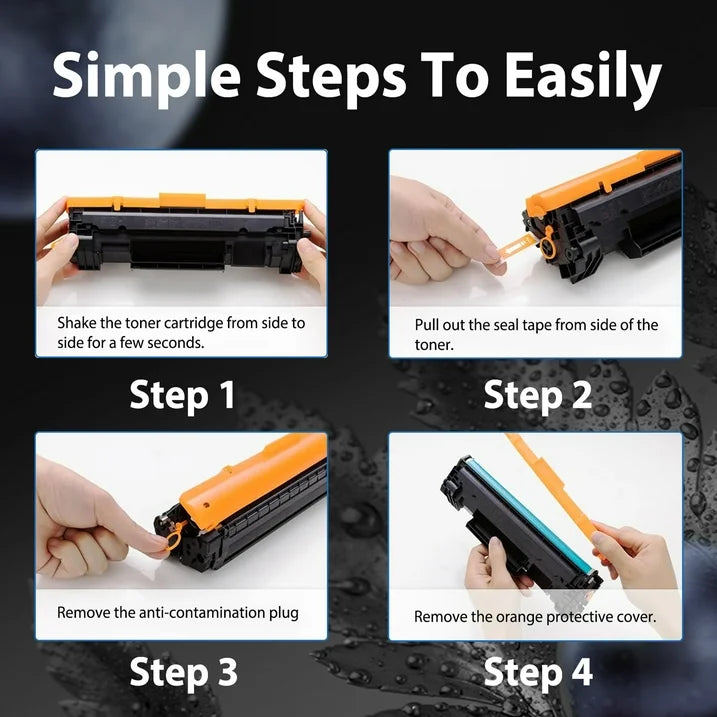 Simple Steps To Easily

Shake the toner cartridge from side to side for a few seconds.

Step 1

Pull out the seal tape from side of the toner.

Step 2

Remove the anti-contamination plug

Step 3

Remove the orange protective cover.

Step 4