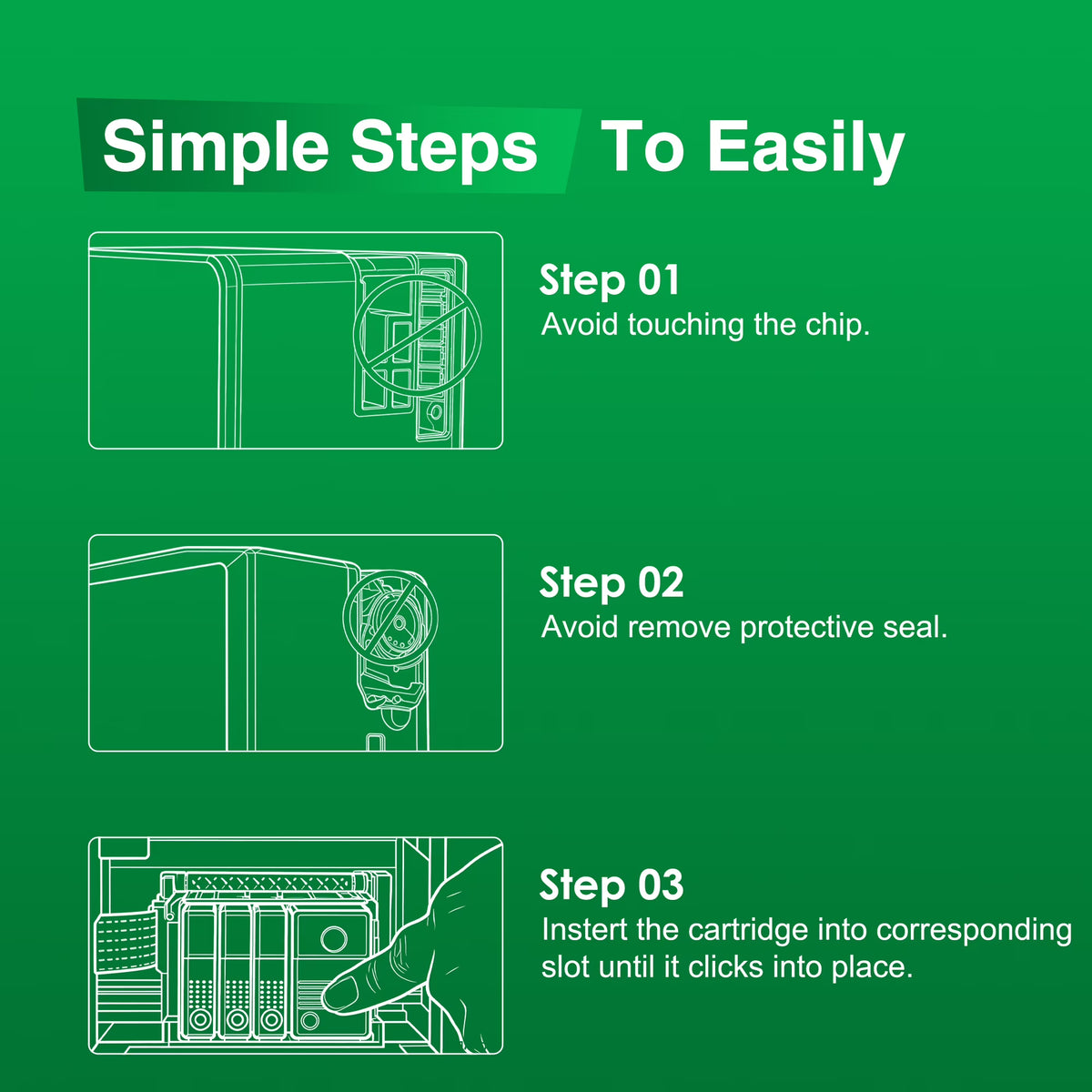 Simple Steps To Easily

Step 01
Avoid touching the chip.

Step 02
Avoid remove protective seal.

Step 03
Instert the cartridge into corresponding slot until it clicks into place.