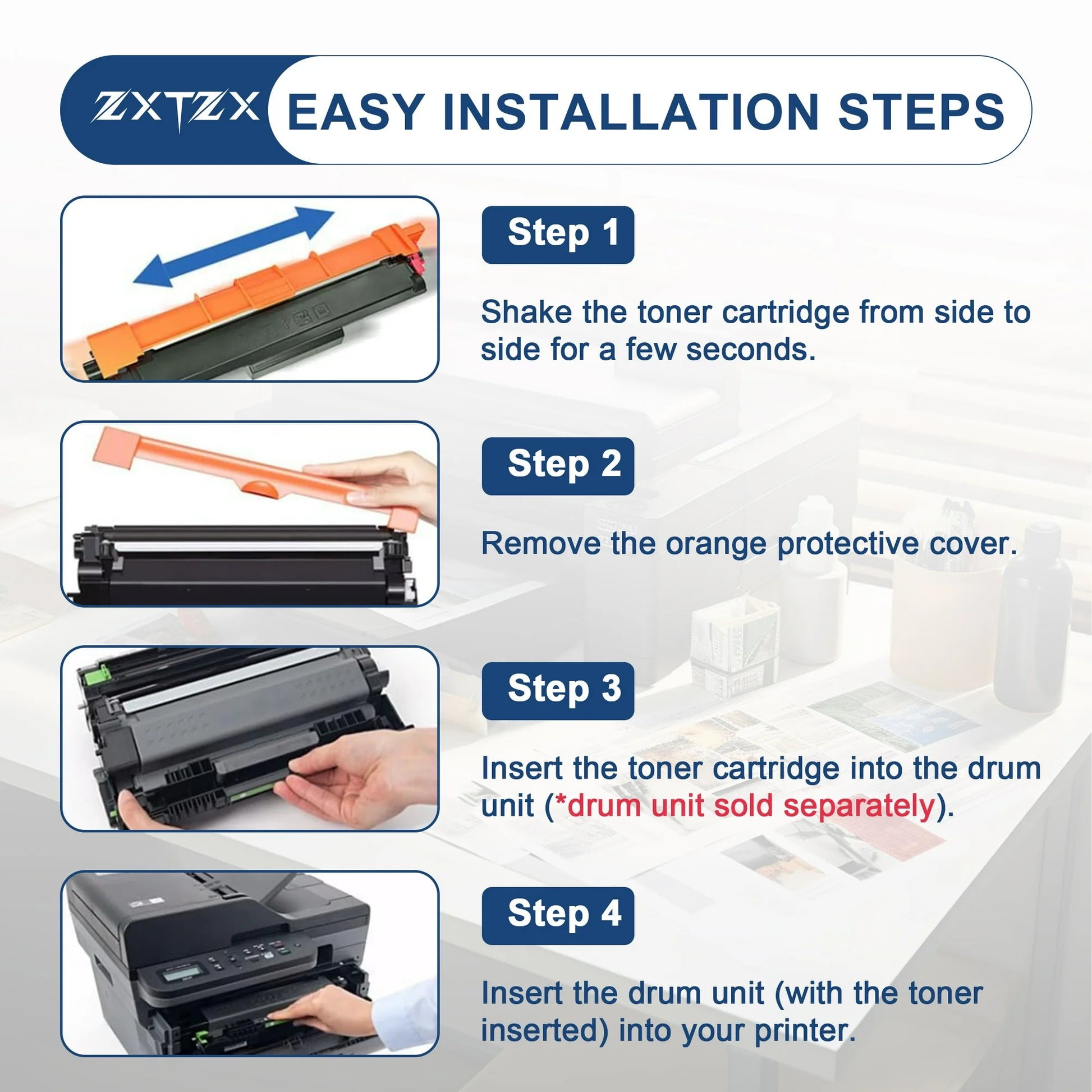 ZXTZX EASY INSTALLATION STEPS

Step 1

Shake the toner cartridge from side to side for a few seconds.

Step 2

Remove the orange protective cover.

Step 3

Insert the toner cartridge into the drum unit (*drum unit sold separately).

Step 4

Insert the drum unit (with the toner inserted) into your printer.