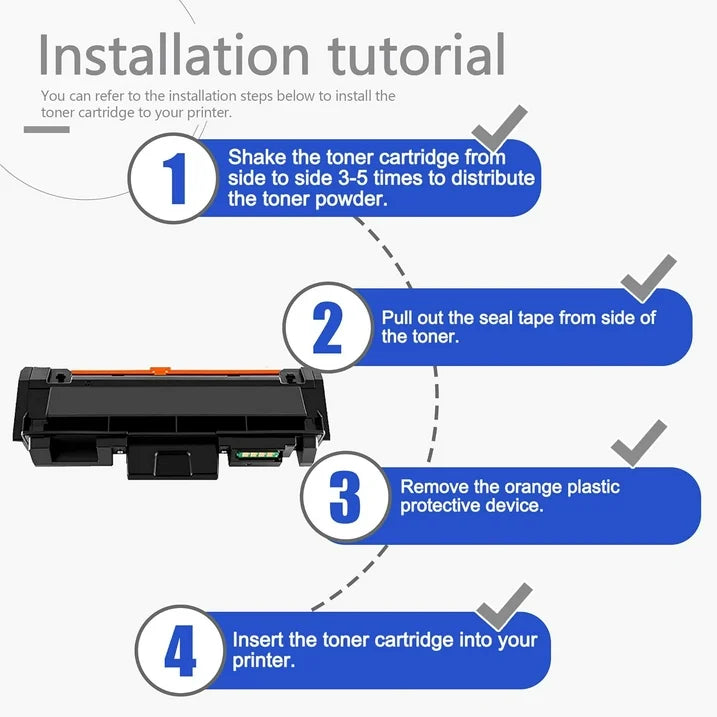 Installation tutorial

You can refer to the installation steps below to install the toner cartridge to your printer.

1 Shake the toner cartridge from side to side 3-5 times to distribute the toner powder.

2 Pull out the seal tape from side of the toner.

3 Remove the orange plastic protective device.

4 Insert the toner cartridge into your printer.